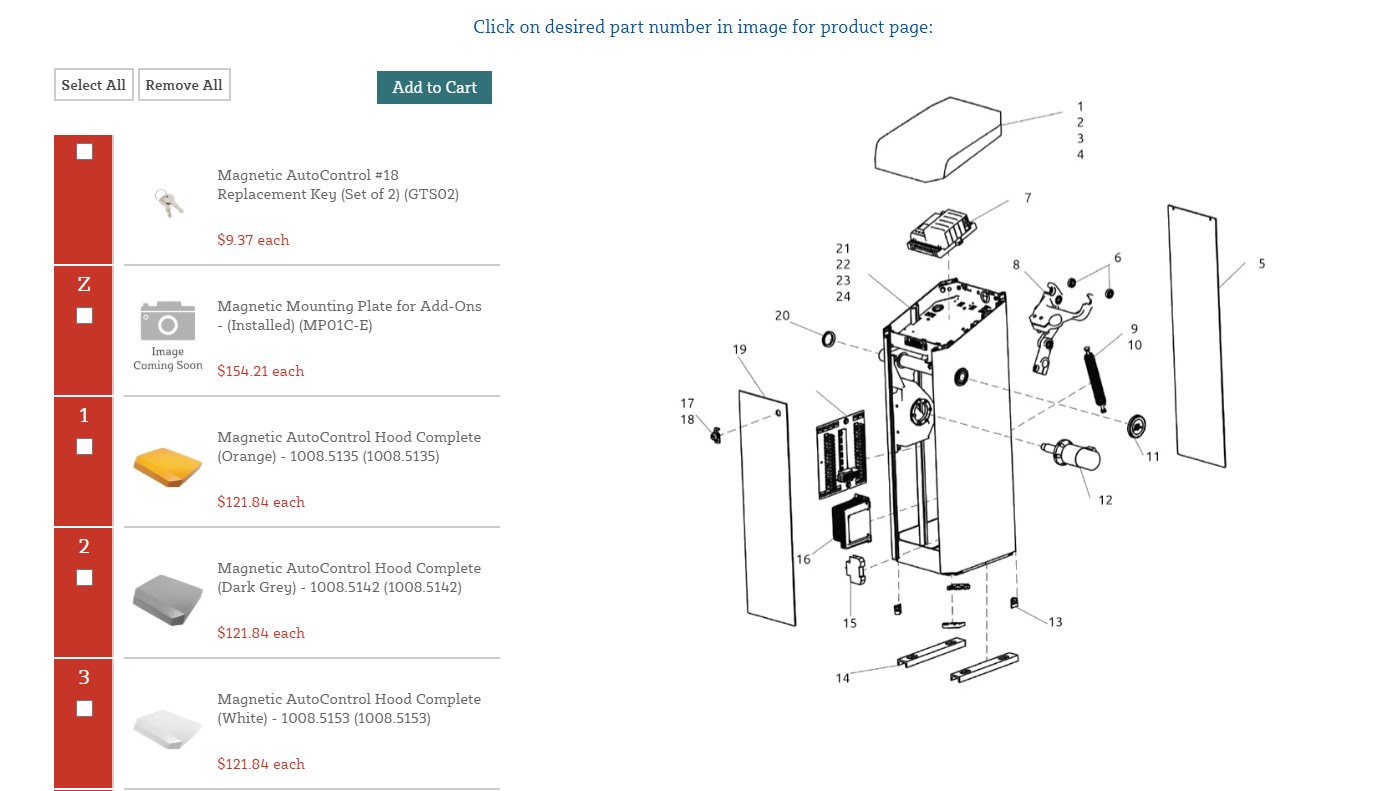 Click on desired part number in image for product page:

Select All
Remove All
Add to Cart

Magnetic AutoControl #18 Replacement Key (Set of 2) (GTS02)

$9.37 each

Z

Image Coming Soon

Magnetic Mounting Plate for Add-Ons - (Installed) (MP01C-E)

$154.21 each

1

Magnetic AutoControl Hood Complete (Orange) - 1008.5135 (1008.5135)

$121.84 each

2

Magnetic AutoControl Hood Complete (Dark Grey) - 1008.5142 (1008.5142)

$121.84 each

3

Magnetic AutoControl Hood Complete (White) - 1008.5153 (1008.5153)

$121.84 each

1
2
3
4
7
21
22
23
24
8
6
5
20
9
10
19
17
18
11
12
16
15
13
14