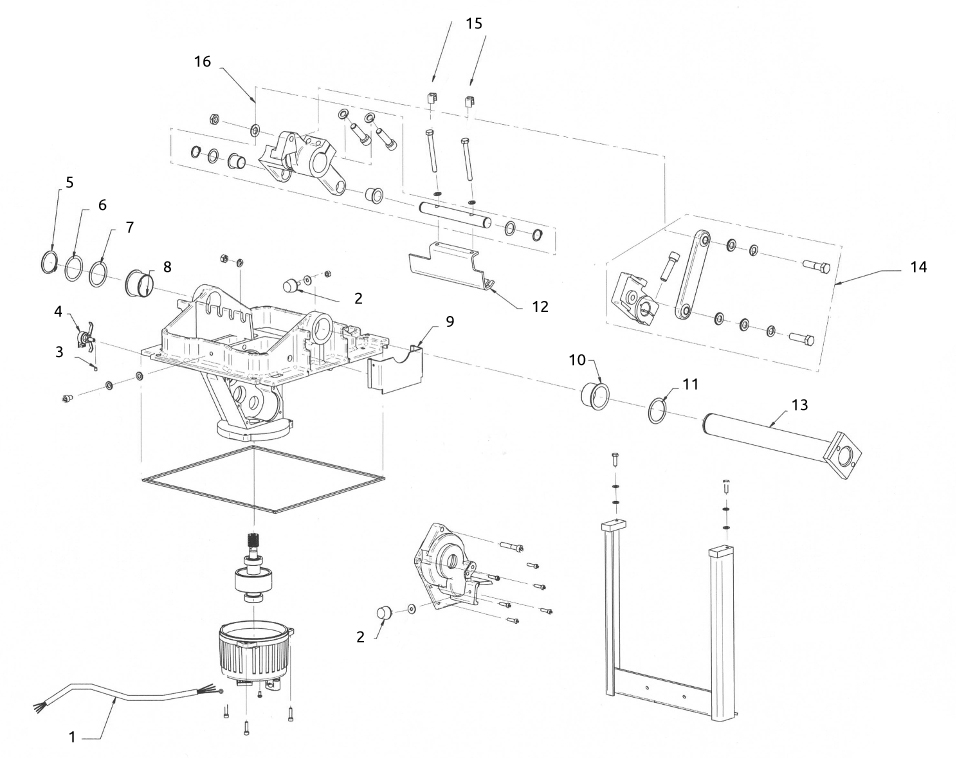 15
16
5
6
7
8
2
4
3
9
12
14
10
11
13
2
1